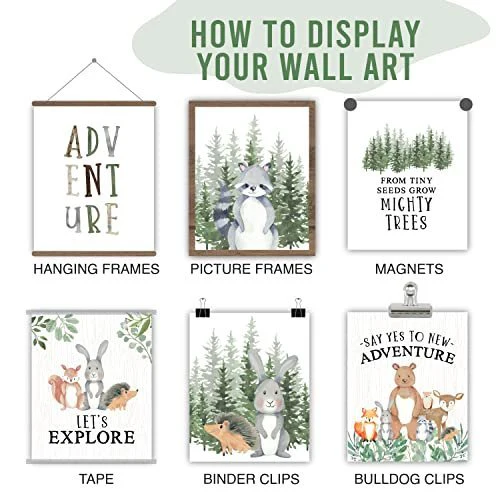 HOW TO DISPLAY YOUR WALL ART

ADV ENT URE

HANGING FRAMES

PICTURE FRAMES

FROM TINY SEEDS GROW MIGHTY TREES

MAGNETS

LET'S EXPLORE

TAPE

BINDER CLIPS

-SAY YES TO NEW- ADVENTURE

BULLDOG CLIPS